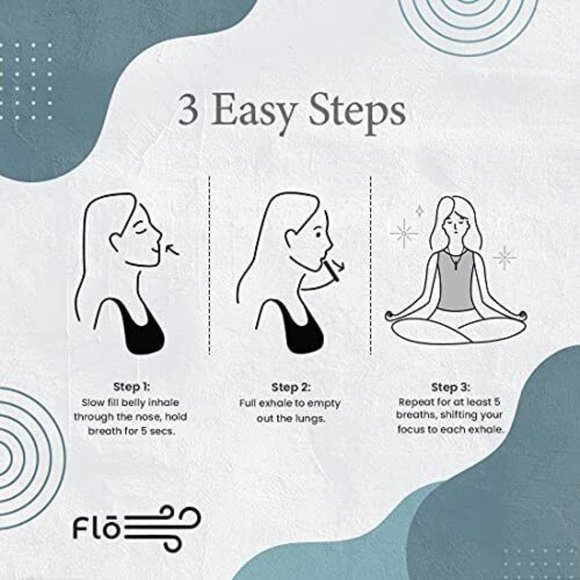 3 Easy Steps

Step 1:
Slow fill belly inhale through the nose, hold breath for 5 secs.

Step 2:
Full exhale to empty out the lungs.

Step 3:
Repeat for at least 5 breaths, shifting your focus to each exhale.

Flō